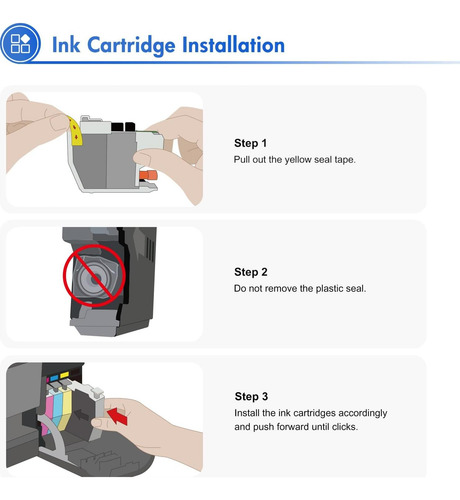 Ink Cartridge Installation

Step 1
Pull out the yellow seal tape.

Step 2
Do not remove the plastic seal.

Step 3
Install the ink cartridges accordingly and push forward until clicks.