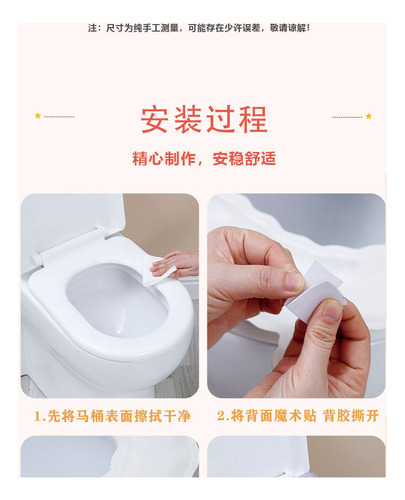 注：尺寸为纯手工测量，可能存在少许误差，敬请谅解！

安装过程

精心制作，安稳舒适

1.先将马桶表面擦拭干净

2.将背面魔术贴 背胶撕开