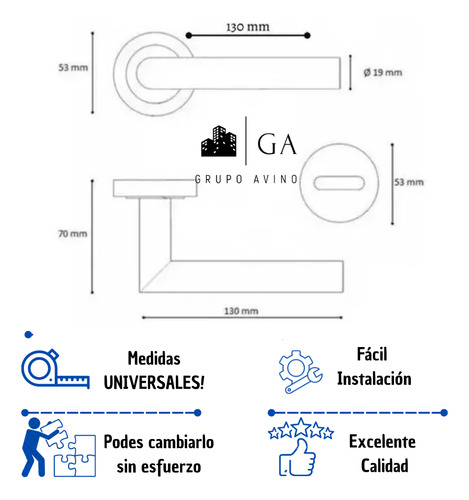 130 mm

53 mm

Ø 19 mm

GA

GRUPO AVINO

53 mm

70 mm

130 mm

Medidas UNIVERSALES!

Fácil Instalación

Podes cambiarlo sin esfuerzo

Excelente Calidad