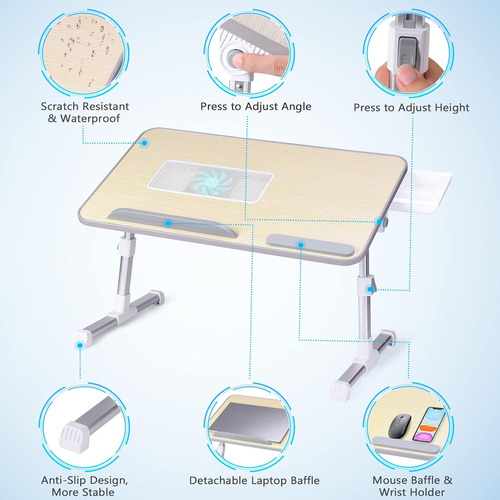 Scratch Resistant & Waterproof

Press to Adjust Angle

Press to Adjust Height

Anti-Slip Design, More Stable

Detachable Laptop Baffle

Mouse Baffle & Wrist Holder