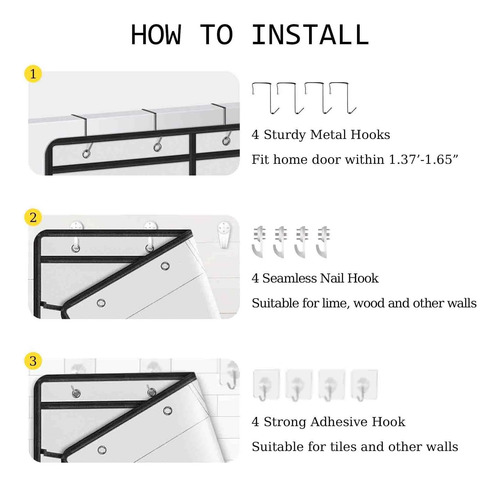 HOW TO INSTALL

1

4 Sturdy Metal Hooks

Fit home door within 1.37’-1.65”

2

4 Seamless Nail Hook

Suitable for lime, wood and other walls

3

4 Strong Adhesive Hook

Suitable for tiles and other walls