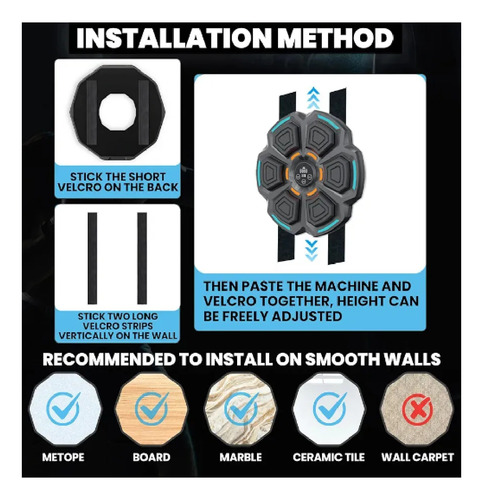 INSTALLATION METHOD

STICK THE SHORT VELCRO ON THE BACK

STICK TWO LONG VELCRO STRIPS VERTICALLY ON THE WALL

THEN PASTE THE MACHINE AND VELCRO TOGETHER, HEIGHT CAN BE FREELY ADJUSTED

RECOMMENDED TO INSTALL ON SMOOTH WALLS

METOPE

BOARD

MARBLE

CERAMIC TILE

WALL CARPET