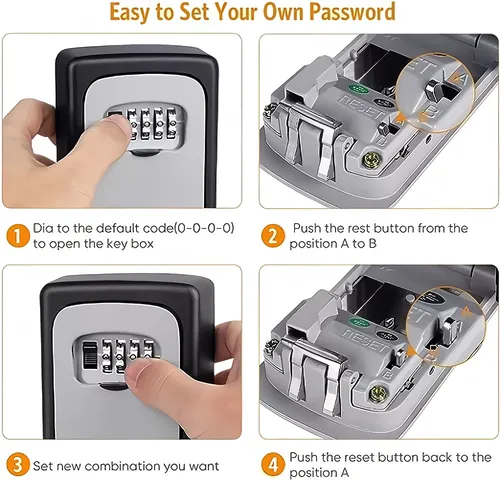 Easy to Set Your Own Password

RESET

A

B

B

1 Dia to the default code(0-0-0-0) to open the key box

2 Push the rest button from the position A to B

RESET

A

B

B

3 Set new combination you want

4 Push the reset button back to the position A