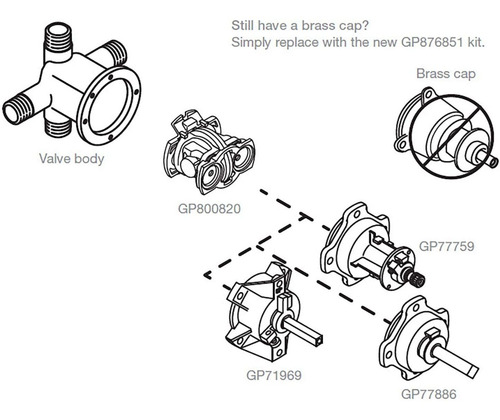 Still have a brass cap?
Simply replace with the new GP876851 kit.

Brass cap

Valve body

GP800820

GP77759

GP71969

GP77886