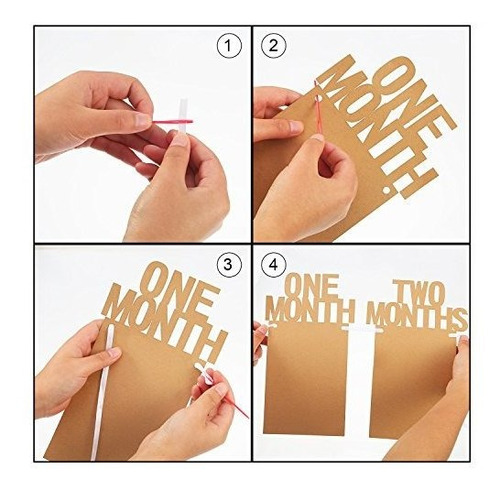 1

2

ONE MONTH

3

ONE MONTH

4

ONE MONTH

TWO MONTHS