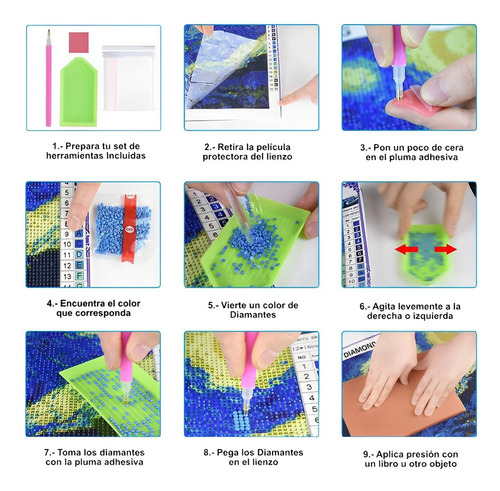 1.- Prepara tu set de herramientas Incluidas

2.- Retira la película protectora del lienzo

3.- Pon un poco de cera en el pluma adhesiva

4.- Encuentra el color que corresponda

5.- Vierte un color de Diamantes

6.- Agita levemente a la derecha o izquierda

7.- Toma los diamantes con la pluma adhesiva

8.- Pega los Diamantes en el lienzo

9.- Aplica presión con un libro u otro objeto