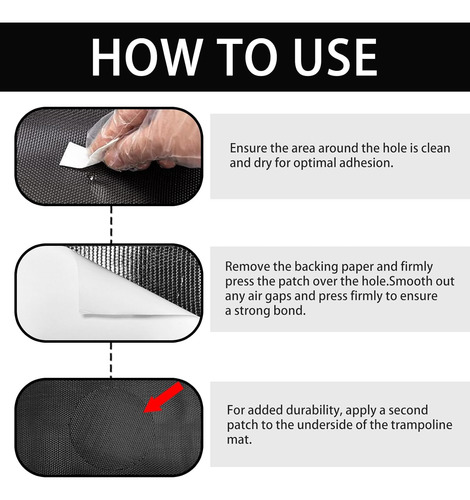 HOW TO USE

Ensure the area around the hole is clean and dry for optimal adhesion.

Remove the backing paper and firmly press the patch over the hole.Smooth out any air gaps and press firmly to ensure a strong bond.

For added durability, apply a second patch to the underside of the trampoline mat.