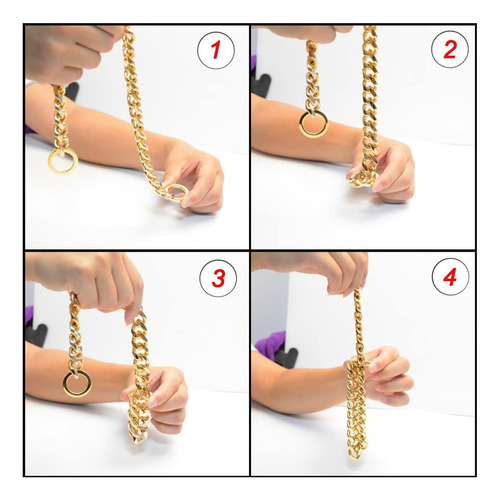 1

2

3

4