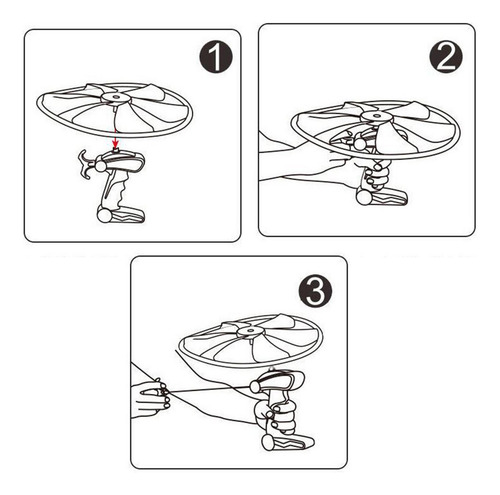 1

2

3