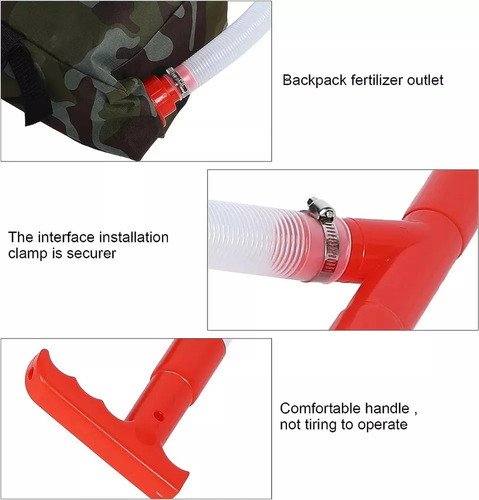 Backpack fertilizer outlet

The interface installation clamp is securer

Comfortable handle , not tiring to operate