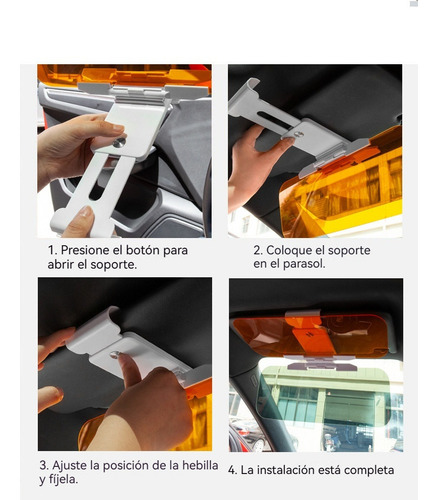 1. Presione el botón para abrir el soporte.

2. Coloque el soporte en el parasol.

3. Ajuste la posición de la hebilla y fíjela.

4. La instalación está completa