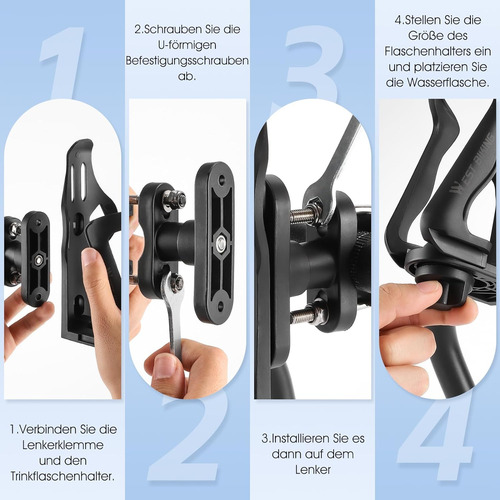 1

1.Verbinden Sie die Lenkerklemme und den Trinkflaschenhalter.

2.Schrauben Sie die U-förmigen Befestigungsschrauben ab.

2

3

3.Installieren Sie es dann auf dem Lenker

4.Stellen Sie die Größe des Flaschenhalters ein und platzieren Sie die Wasserflasche.

WEST BIKING

4