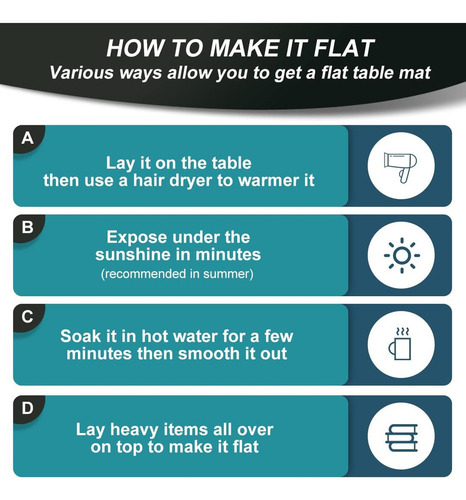 HOW TO MAKE IT FLAT
Various ways allow you to get a flat table mat

A
Lay it on the table then use a hair dryer to warmer it

B
Expose under the sunshine in minutes
(recommended in summer)

C
Soak it in hot water for a few minutes then smooth it out

D
Lay heavy items all over on top to make it flat