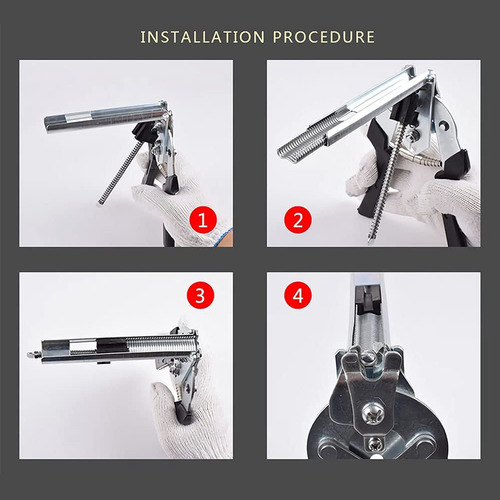 INSTALLATION PROCEDURE

1

2

3

4