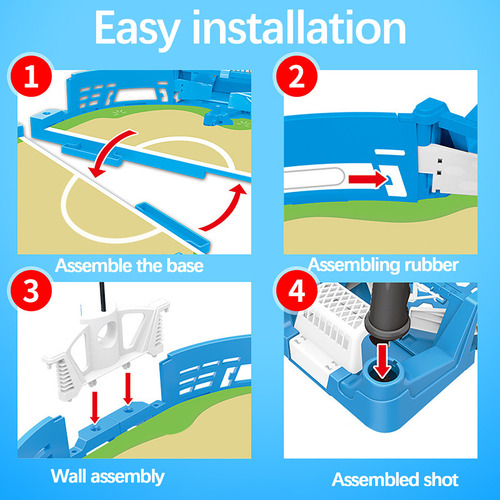 Easy installation

1

Assemble the base

2

Assembling rubber

3

Wall assembly

4

Assembled shot