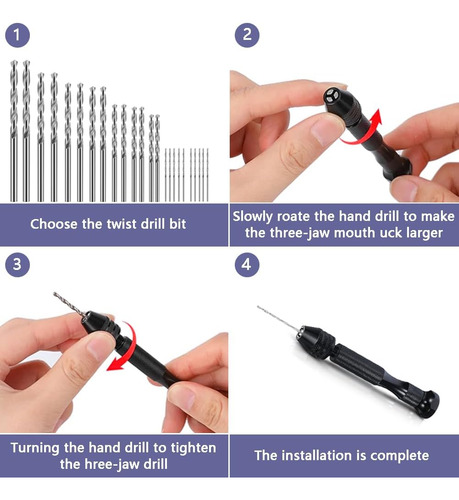 1

Choose the twist drill bit

2

Slowly roate the hand drill to make the three-jaw mouth uck larger

3

Turning the hand drill to tighten the hree-jaw drill

4

The installation is complete