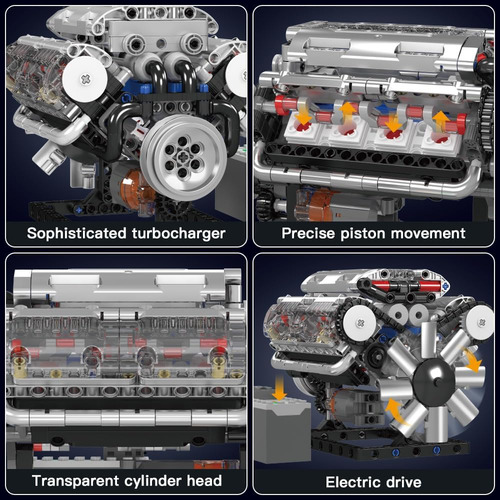 Sophisticated turbocharger

Precise piston movement

Transparent cylinder head

Electric drive