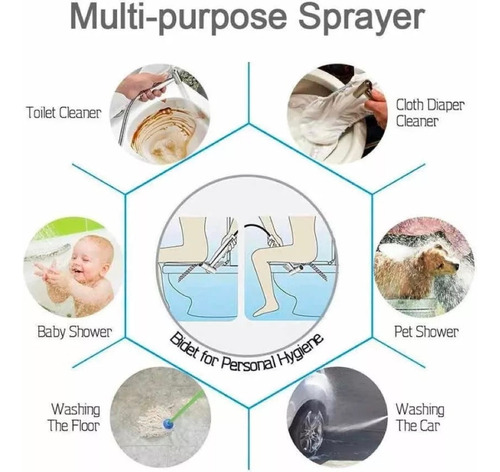 Multi-purpose Sprayer

Toilet Cleaner

Cloth Diaper Cleaner

Baby Shower

Bidet for Personal Hygiene

Pet Shower

Washing The Floor

Washing The Car