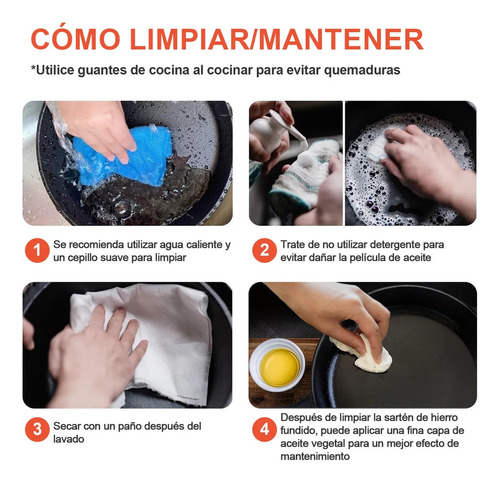 CÓMO LIMPIAR/MANTENER

*Utilice guantes de cocina al cocinar para evitar quemaduras

1 Se recomienda utilizar agua caliente y un cepillo suave para limpiar

2 Trate de no utilizar detergente para evitar dañar la película de aceite

3 Secar con un paño después del lavado

4 Después de limpiar la sartén de hierro fundido, puede aplicar una fina capa de aceite vegetal para un mejor efecto de mantenimiento