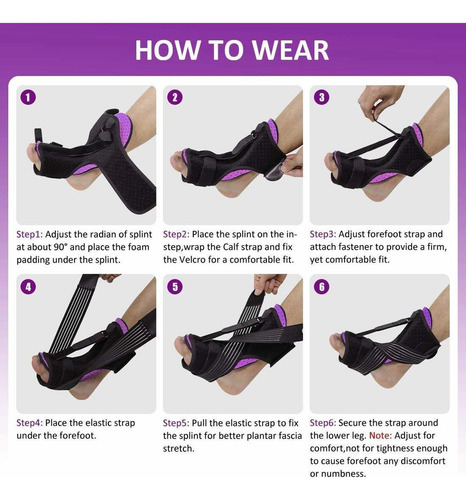 HOW TO WEAR

1

Step1: Adjust the radian of splint at about 90° and place the foam padding under the splint.

2

Step2: Place the splint on the instep,wrap the Calf strap and fix the Velcro for a comfortable fit.

3

Step3: Adjust forefoot strap and attach fastener to provide a firm, yet comfortable fit.

4

Step4: Place the elastic strap under the forefoot.

5

Step5: Pull the elastic strap to fix the splint for better plantar fascia stretch.

6

Step6: Secure the strap around the lower leg. Note: Adjust for comfort,not for tightness enough to cause forefoot any discomfort or numbness.