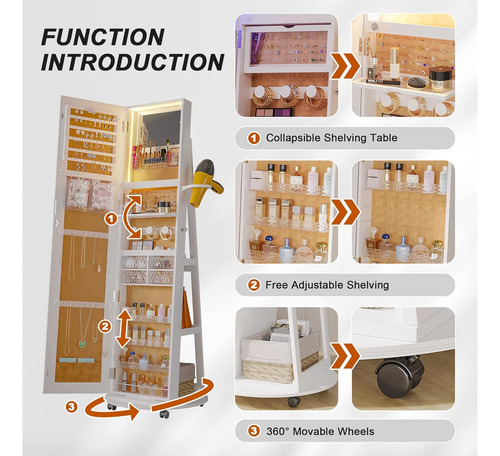 FUNCTION INTRODUCTION

1
2
3

1 Collapsible Shelving Table

2 Free Adjustable Shelving

3 360° Movable Wheels