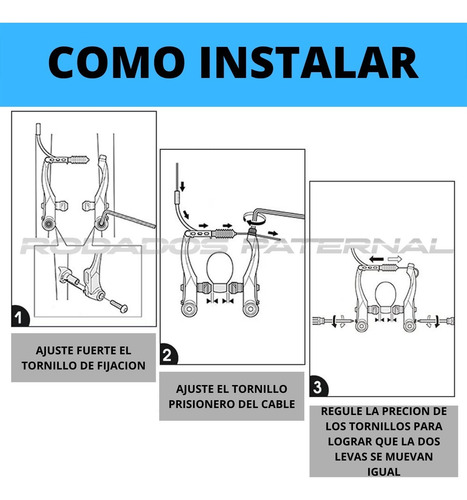 COMO INSTALAR

RODADOS PATERNAL

1

AJUSTE FUERTE EL TORNILLO DE FIJACION

2

AJUSTE EL TORNILLO PRISIONERO DEL CABLE

3

REGULE LA PRECION DE LOS TORNILLOS PARA LOGRAR QUE LA DOS LEVAS SE MUEVAN IGUAL