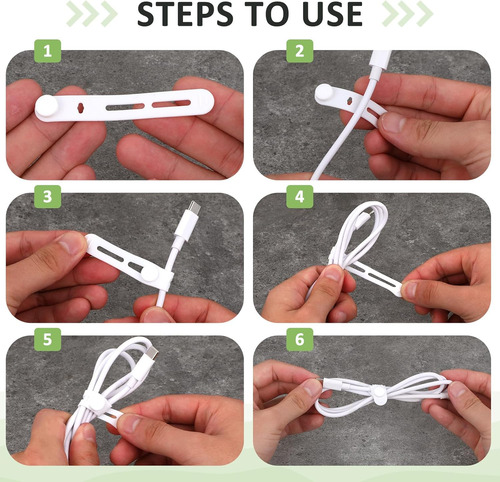 STEPS TO USE

1

2

3

4

5

6