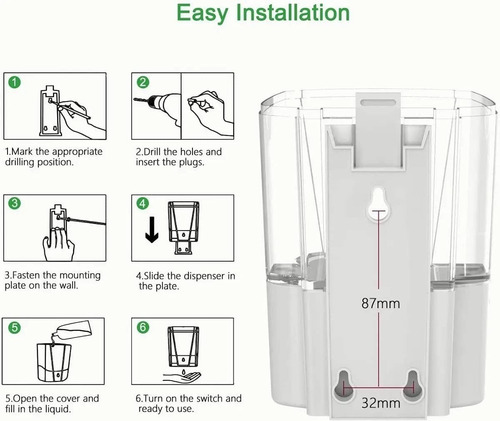 Easy Installation

1

1.Mark the appropriate drilling position.

2

2.Drill the holes and insert the plugs.

3

3.Fasten the mounting plate on the wall.

4

4.Slide the dispenser in the plate.

5

5.Open the cover and fill in the liquid.

6

6.Turn on the switch and ready to use.

87mm

32mm