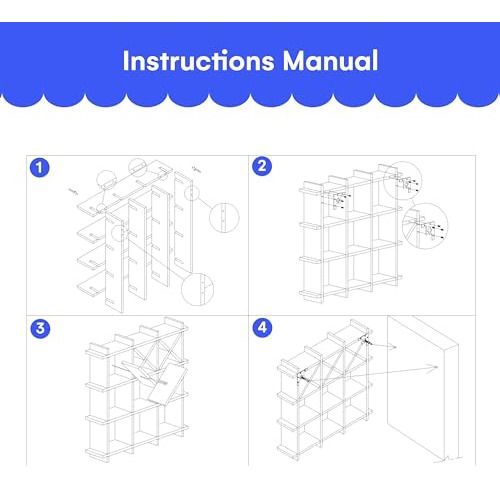 Instructions Manual

1

2

3

4