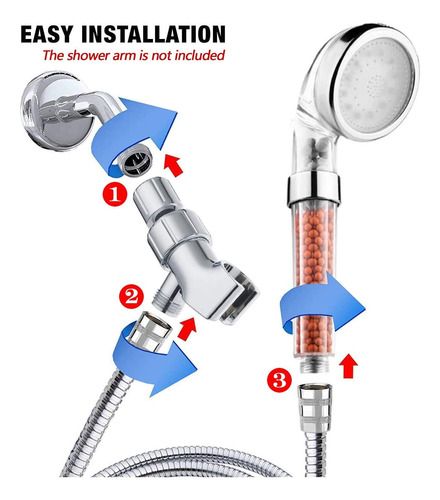 EASY INSTALLATION
The shower arm is not included

1

2

3