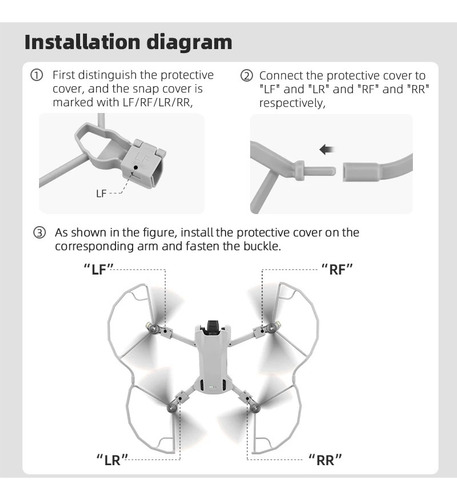 Installation diagram

① First distinguish the protective cover, and the snap cover is marked with LF/RF/LR/RR,

LF

② Connect the protective cover to "LF" and "LR" and "RF" and "RR" respectively,

③ As shown in the figure, install the protective cover on the corresponding arm and fasten the buckle.

"LF"

"RF"

"LR"

"RR"