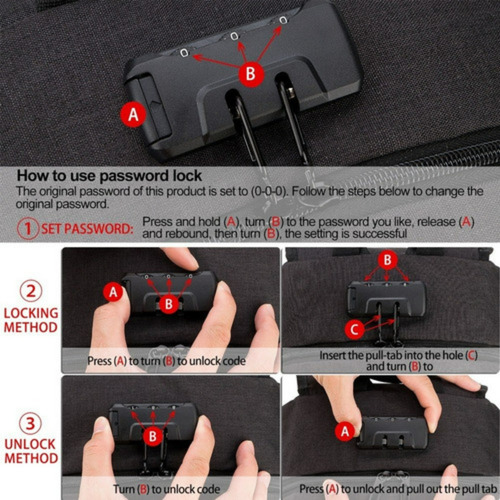 B

A

How to use password lock
The original password of this product is set to (0-0-0). Follow the steps below to change the original password.

1 SET PASSWORD: Press and hold (A), turn (B) to the password you like, release (A) and rebound, then turn (B), the setting is successful

2 LOCKING METHOD

A

B

Press (A) to turn (B) to unlock code

B

C

Insert the pull-tab into the hole (C) and turn (B) to

3 UNLOCK METHOD

B

Turn (B) to unlock code

A

Press (A) to unlock and pull out the pull tab