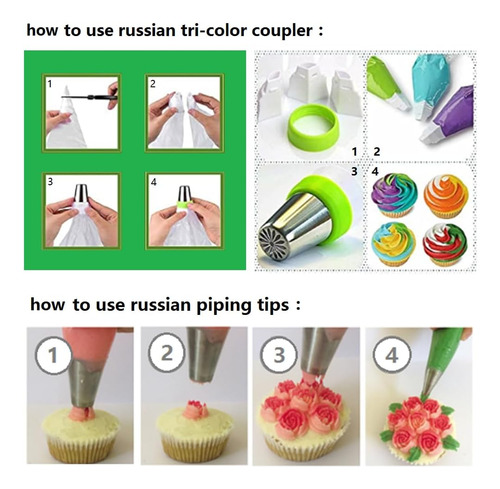 how to use russian tri-color coupler :

1

2

3

4

1 2

3 4

how to use russian piping tips :

1

2

3

4