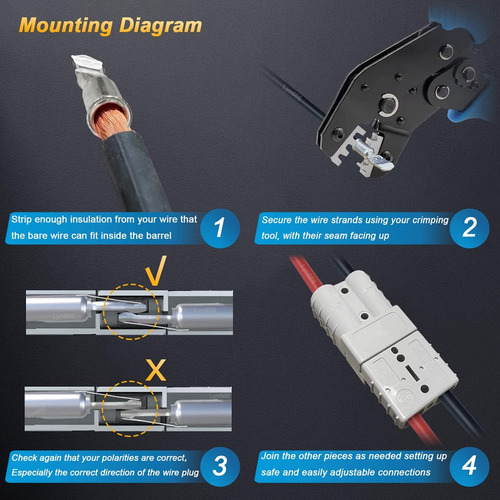 Mounting Diagram

Strip enough insulation from your wire that the bare wire can fit inside the barrel

1

Secure the wire strands using your crimping tool, with their seam facing up

2

√

X

Check again that your polarities are correct, Especially the correct direction of the wire plug

3

Join the other pieces as needed setting up safe and easily adjustable connections

4