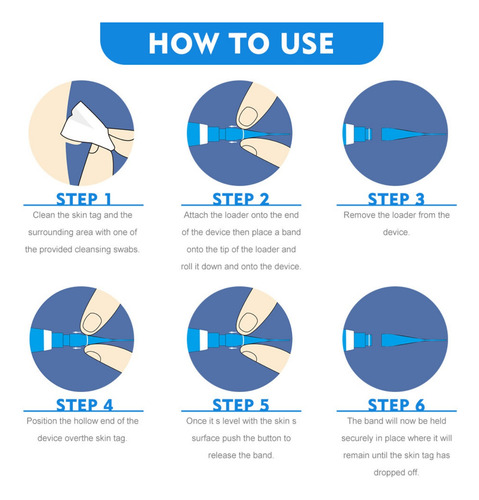 HOW TO USE

STEP 1
Clean the skin tag and the surrounding area with one of the provided cleansing swabs.

STEP 2
Attach the loader onto the end of the device then place a band onto the tip of the loader and roll it down and onto the device.

STEP 3
Remove the loader from the device.

STEP 4
Position the hollow end of the device overthe skin tag.

STEP 5
Once it s level with the skin s surface push the button to release the band.

STEP 6
The band will now be held securely in place where it will remain until the skin tag has dropped off.