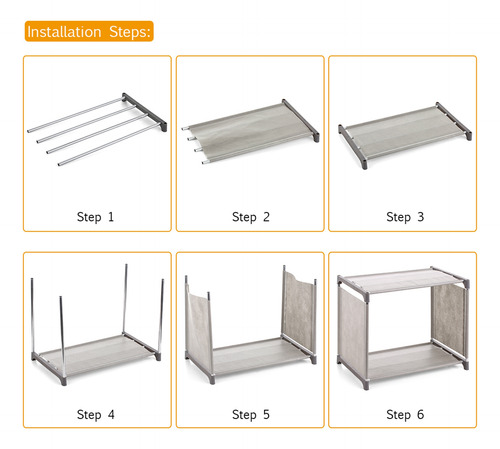 Installation Steps:

Step 1

Step 2

Step 3

Step 4

Step 5

Step 6