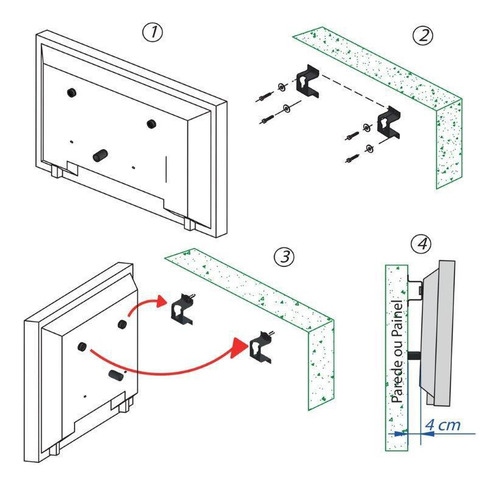 1

2

3

4

Parede ou Painel

4 cm