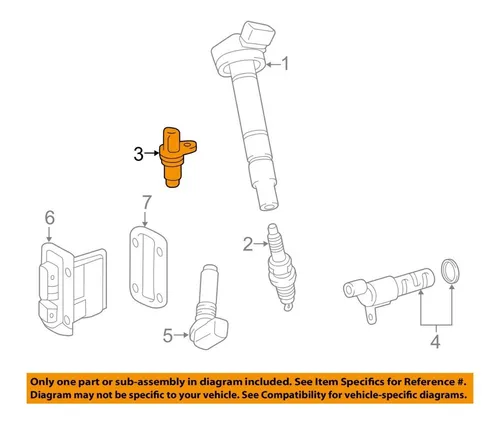 1
3
7
6
2
5
4

Only one part or sub-assembly in diagram included. See Item Specifics for Reference #. Diagram may not be specific to your vehicle. See Compatibility for vehicle-specific diagrams.