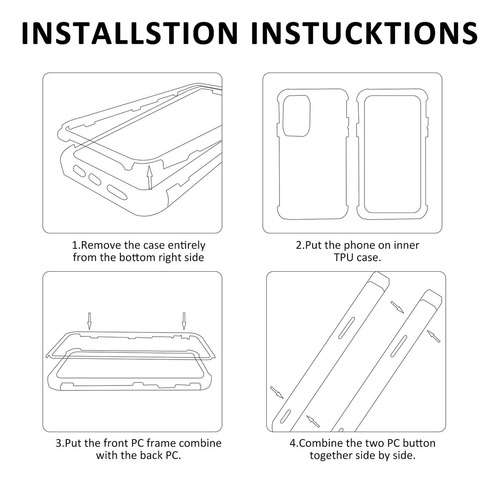 INSTALLSTION INSTUCKTIONS

1.Remove the case entirely from the bottom right side

2.Put the phone on inner TPU case.

3.Put the front PC frame combine with the back PC.

4.Combine the two PC button together side by side.