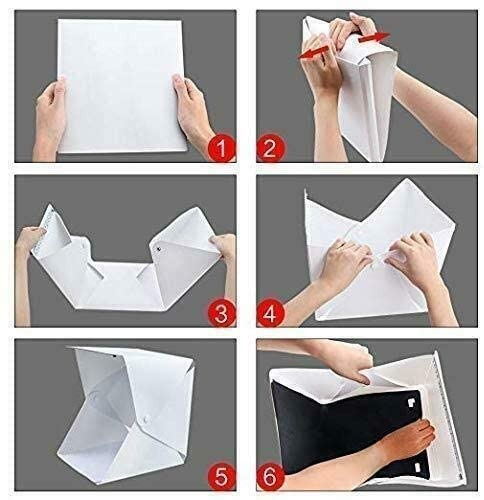 1
2
3
4
5
6