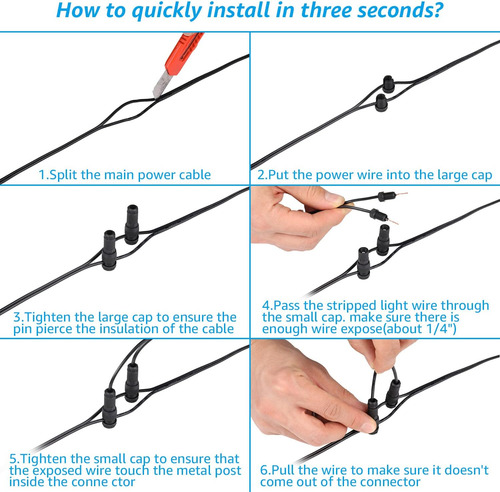 How to quickly install in three seconds?

1.Split the main power cable

2.Put the power wire into the large cap

3.Tighten the large cap to ensure the pin pierce the insulation of the cable

4.Pass the stripped light wire through the small cap. make sure there is enough wire expose(about 1/4")

5.Tighten the small cap to ensure that the exposed wire touch the metal post inside the conne ctor

6.Pull the wire to make sure it doesn't come out of the connector