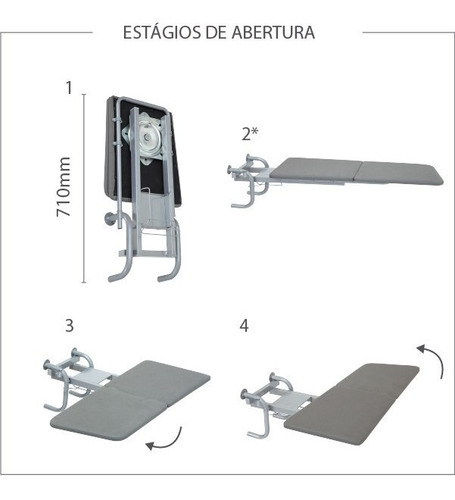 ESTÁGIOS DE ABERTURA

1

710mm

2*

3

4