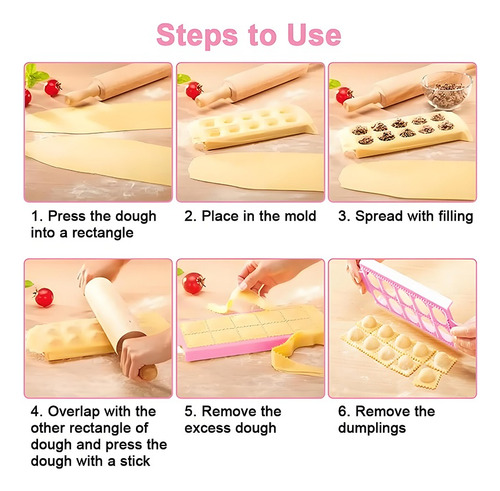 Steps to Use

1. Press the dough into a rectangle

2. Place in the mold

3. Spread with filling

4. Overlap with the other rectangle of dough and press the dough with a stick

5. Remove the excess dough

6. Remove the dumplings