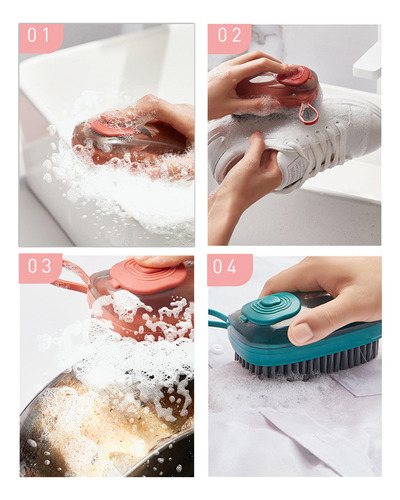 01

02

03

04