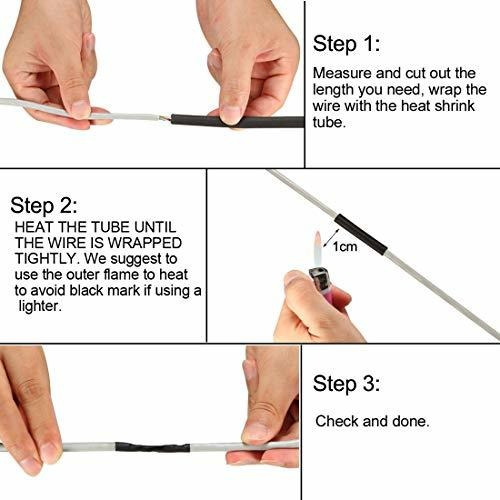 Step 1:

Measure and cut out the length you need, wrap the wire with the heat shrink tube.

Step 2:

HEAT THE TUBE UNTIL THE WIRE IS WRAPPED TIGHTLY. We suggest to use the outer flame to heat to avoid black mark if using a lighter.

1cm

Step 3:

Check and done.