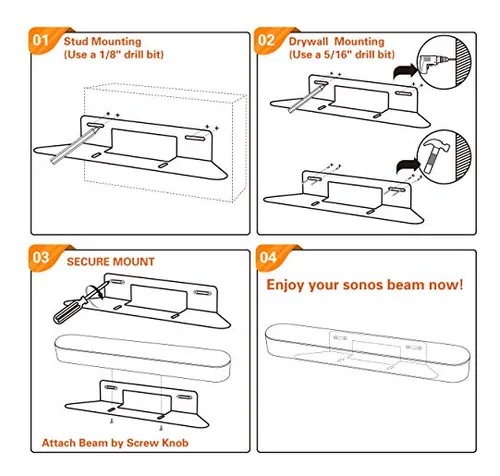 01 Stud Mounting
(Use a 1/8" drill bit)

02 Drywall Mounting
(Use a 5/16" drill bit)

03 SECURE MOUNT

Attach Beam by Screw Knob

04

Enjoy your sonos beam now!