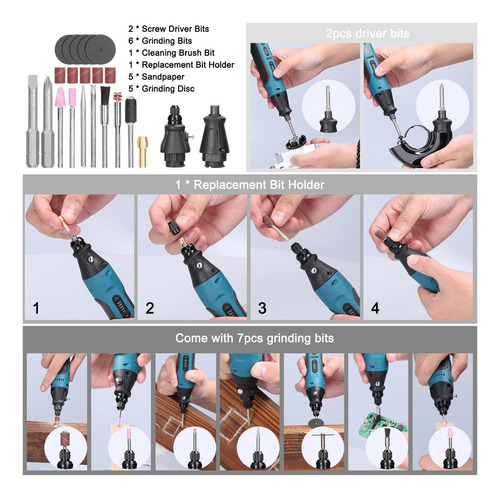 2 * Screw Driver Bits
6 * Grinding Bits
1 * Cleaning Brush Bit
1 * Replacement Bit Holder
5 * Sandpaper
5 * Grinding Disc

2pcs driver bits

1 * Replacement Bit Holder

1

2

3

4

Come with 7pcs grinding bits