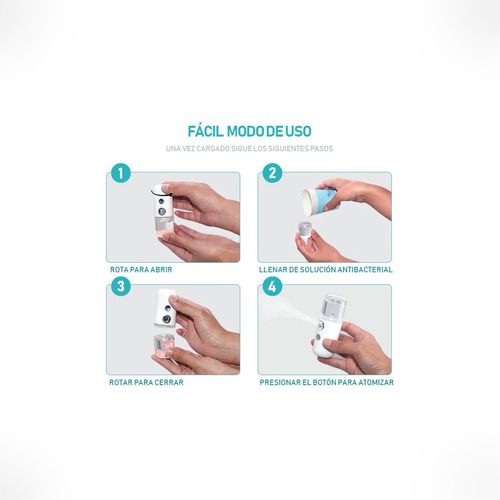 FÁCIL MODO DE USO

UNA VEZ CARGADO SIGUE LOS SIGUIENTES PASOS

1

ROTA PARA ABRIR

2

LLENAR DE SOLUCIÓN ANTIBACTERIAL

3

ROTAR PARA CERRAR

4

PRESIONAR EL BOTÓN PARA ATOMIZAR