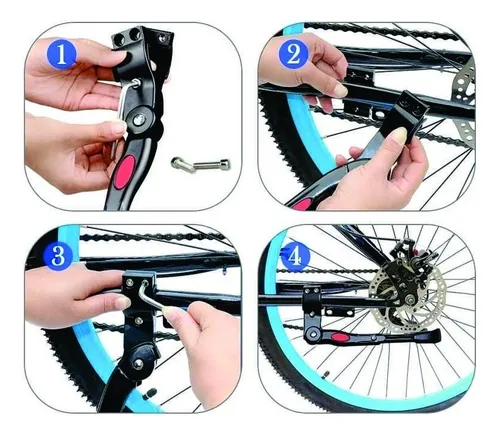 1

2

3

4