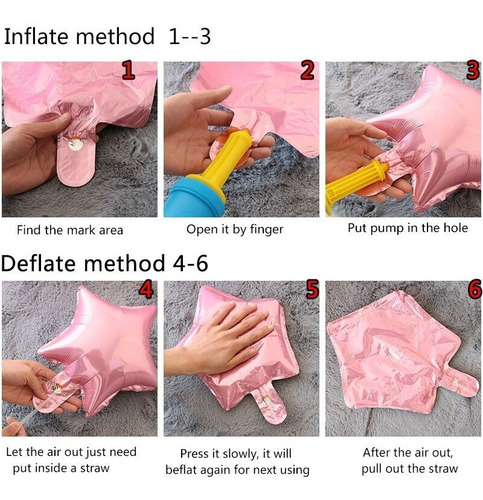 Inflate method 1--3

1

2

3

Find the mark area

Open it by finger

Put pump in the hole

Deflate method 4-6

4

5

6

Let the air out just need put inside a straw

Press it slowly, it will beflat again for next using

After the air out, pull out the straw